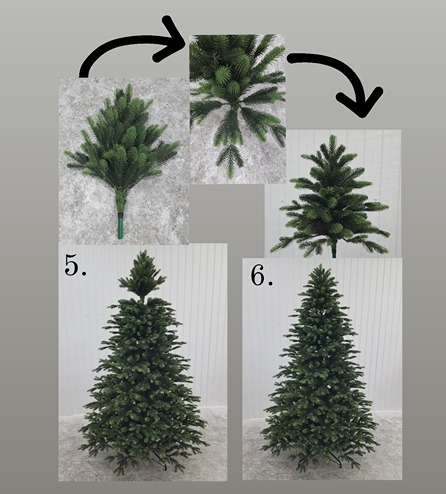 5.

6.